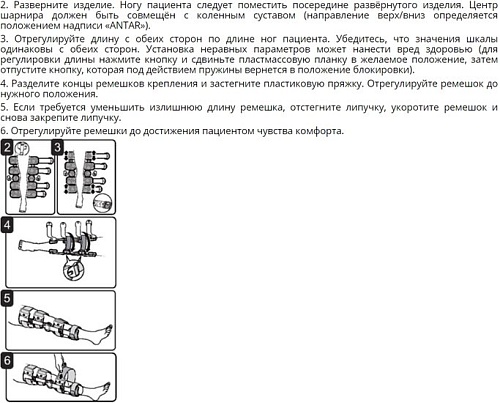 2. Разверните изделие. Ногу пациента следует поместить посередине развёрнутого изделия. Центр шарнира должен быть совмещён с коленным суставом (направление верх/вниз определяется положением надписи «ANTAR»).

3. Отрегулируйте длину с обеих сторон по длине ног пациента. Убедитесь, что значения шкалы одинаковы с обеих сторон. Установка неравных параметров может нанести вред здоровью (для регулировки длины нажмите кнопку и сдвиньте пластмассовую планку в желаемое положение, затем отпустите кнопку, которая под действием пружины вернется в положение блокировки).

4. Разделите концы ремешков крепления и застегните пластиковую пряжку. Отрегулируйте ремешок до нужного положения.

5. Если требуется уменьшить излишнюю длину ремешка, отстегните липучку, укоротите ремешок и снова закрепите липучку.

6. Отрегулируйте ремешки до достижения пациентом чувства комфорта.

2

3

4

5

6