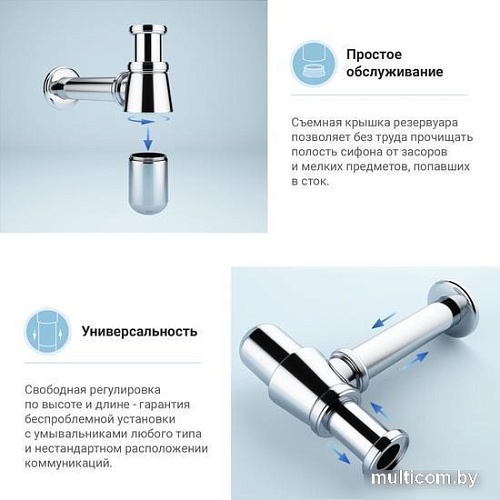 Простое обслуживание

Съемная крышка резервуара позволяет без труда прочищать полость сифона от засоров и мелких предметов, попавших в сток.

Универсальность

Свободная регулировка по высоте и длине - гарантия беспроблемной установки с умывальниками любого типа и нестандартном расположении коммуникаций.

multicom.by