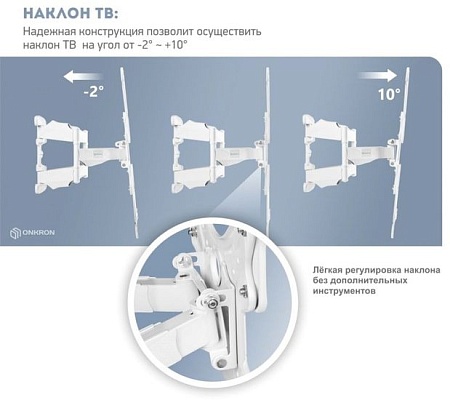 НАКЛОН ТВ:

Надежная конструкция позволит осуществить наклон ТВ на угол от -2° ~ +10°

-2°

10°

ONKRON

Лёгкая регулировка наклона без дополнительных инструментов