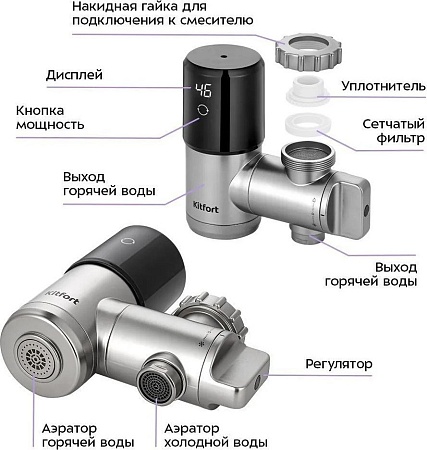 Накидная гайка для подключения к смесителю

Дисплей

46

Кнопка мощность

Уплотнитель

Сетчатый фильтр

Выход горячей воды

Kitfort

Выход горячей воды

Kitfort

Регулятор

Аэратор горячей воды

Аэратор холодной воды