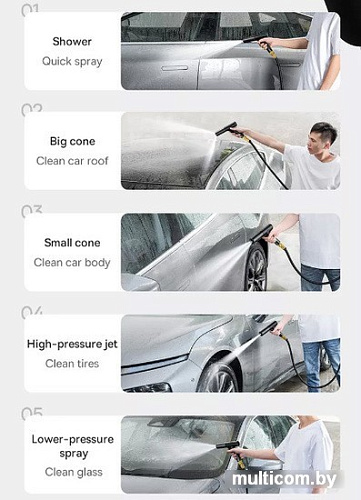 01

Shower

Quick spray

02

Big cone

Clean car roof

03

Small cone

Clean car body

04

High-pressure jet

Clean tires

05

Lower-pressure spray

Clean glass

multicom.by