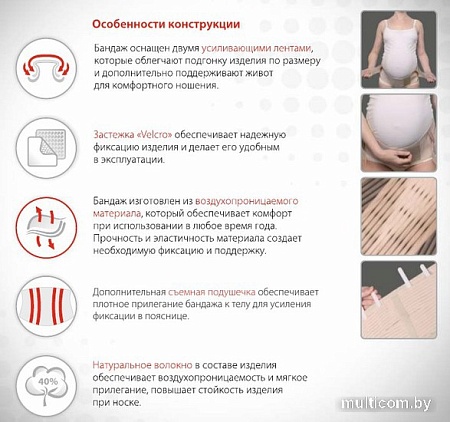 Особенности конструкции

Бандаж оснащен двумя усиливающими лентами, которые облегчают подгонку изделия по размеру и дополнительно поддерживают живот для комфортного ношения.

Застежка «Velcro» обеспечивает надежную фиксацию изделия и делает его удобным в эксплуатации.

Бандаж изготовлен из воздухопроницаемого материала, который обеспечивает комфорт при использовании в любое время года. Прочность и эластичность материала создает необходимую фиксацию и поддержку.

Дополнительная съемная подушечка обеспечивает плотное прилегание бандажа к телу для усиления фиксации в пояснице.

40%

Натуральное волокно в составе изделия обеспечивает воздухопроницаемость и мягкое прилегание, повышает стойкость изделия при носке.

multicom.by