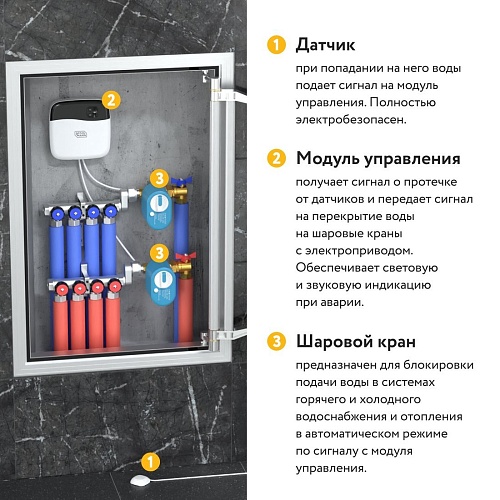 2

3

3

1

1 Датчик

при попадании на него воды подает сигнал на модуль управления. Полностью электробезопасен.

2 Модуль управления

получает сигнал о протечке от датчиков и передает сигнал на перекрытие воды на шаровые краны с электроприводом. Обеспечивает световую и звуковую индикацию при аварии.

3 Шаровой кран

предназначен для блокировки подачи воды в системах горячего и холодного водоснабжения и отопления в автоматическом режиме по сигналу с модуля управления.