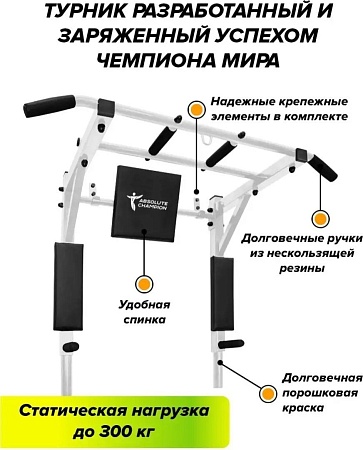 ТУРНИК РАЗРАБОТАННЫЙ И ЗАРЯЖЕННЫЙ УСПЕХОМ ЧЕМПИОНА МИРА

Надежные крепежные элементы в комплекте

ABSOLUTE CHAMPION

Долговечные ручки из нескользящей резины

Удобная спинка

Долговечная порошковая краска

Статическая нагрузка до 300 кг