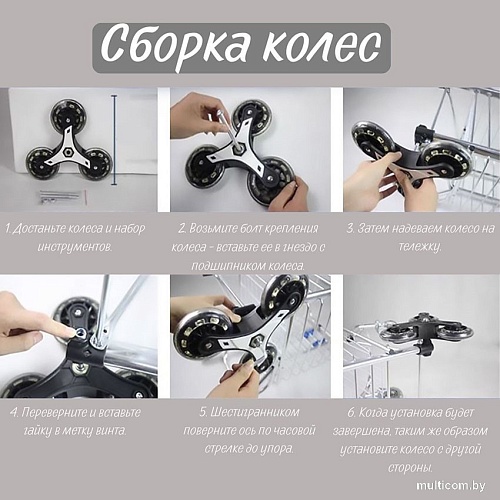 Сборка колес

1. Достаньте колеса и набор инструментов.

2. Возьмите болт крепления колеса - вставьте ее в гнездо с подшипником колеса.

3. Затем надеваем колесо на тележку.

4. Переверните и вставьте гайку в метку винта.

5. Шестигранником поверните ось по часовой стрелке до упора.

6. Когда установка будет завершена, таким же образом установите колесо с другой стороны.

multicom.by