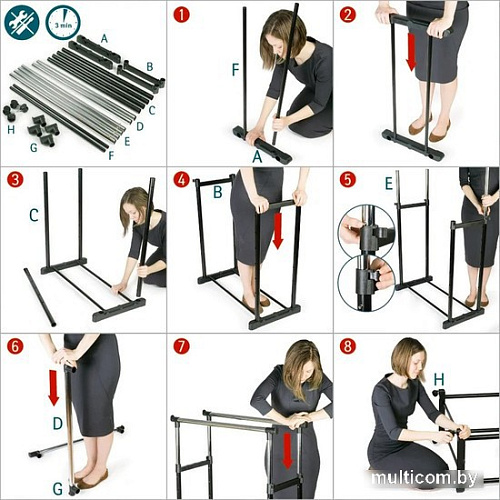 3 min

A
B
C
D
E
F
G
H

1
F
A

2

3
C

4
B

5
E

6
D
G

7

8
H

multicom.by