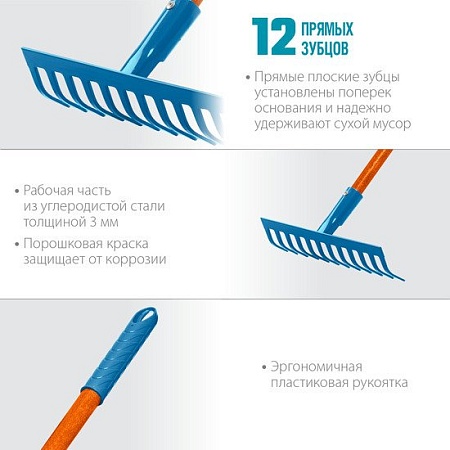 12 ПРЯМЫХ ЗУБЦОВ

• Прямые плоские зубцы установлены поперек основания и надежно удерживают сухой мусор

• Рабочая часть из углеродистой стали толщиной 3 мм

• Порошковая краска защищает от коррозии

• Эргономичная пластиковая рукоятка