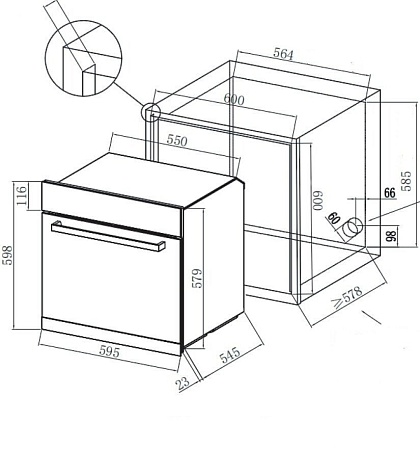 564
600
550
585
66
600
60
98
116
598
579
≥578
595
545
23