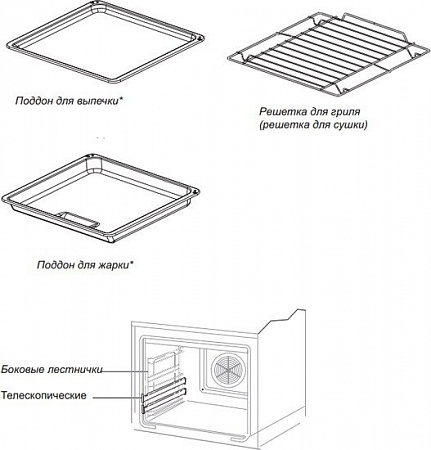 Поддон для выпечки*

Решетка для гриля
(решетка для сушки)

Поддон для жарки*

Боковые лестнички

Телескопические