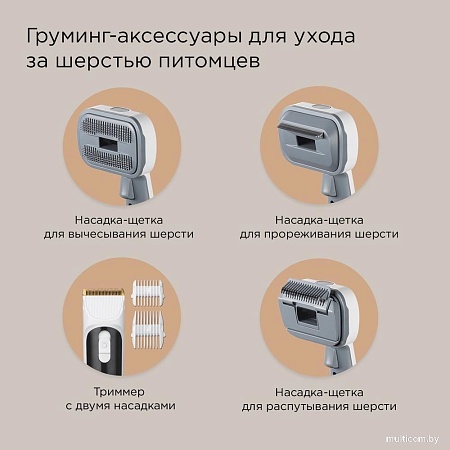 Груминг-аксессуары для ухода за шерстью питомцев

Насадка-щетка для вычесывания шерсти

Насадка-щетка для прореживания шерсти

Триммер с двумя насадками

Насадка-щетка для распутывания шерсти

multicom.by