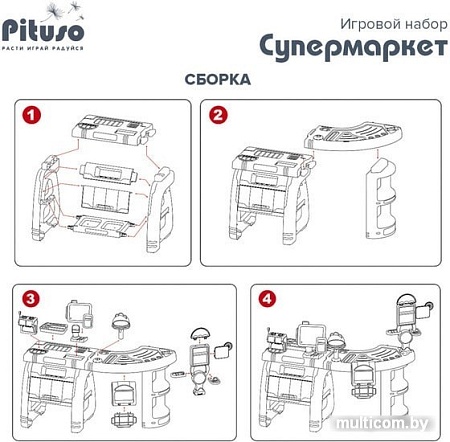 Pituso
РАСТИ ИГРАЙ РАДУЙСЯ

Игровой набор
Супермаркет

СБОРКА

1

2

3

4

multicom.by