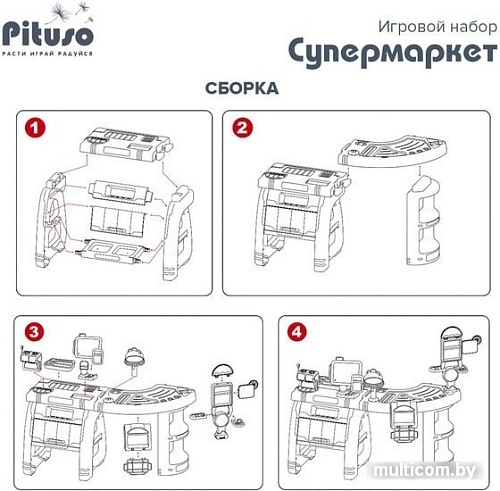 Pituso
РАСТИ ИГРАЙ РАДУЙСЯ

Игровой набор
Супермаркет

СБОРКА

1

2

3

4

multicom.by