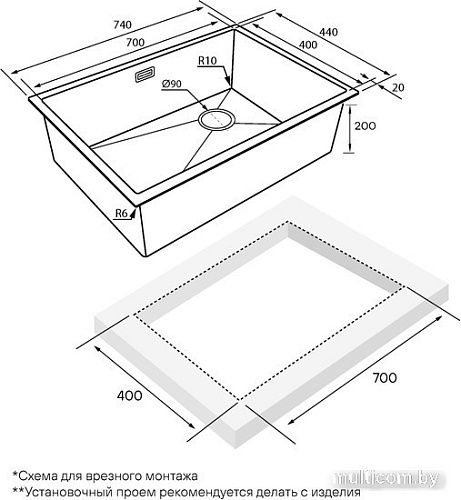 740
700
440
400
R10
Ø90
20
200
R6

400
700

*Схема для врезного монтажа
**Установочный проем рекомендуется делать с изделия

multicom.by