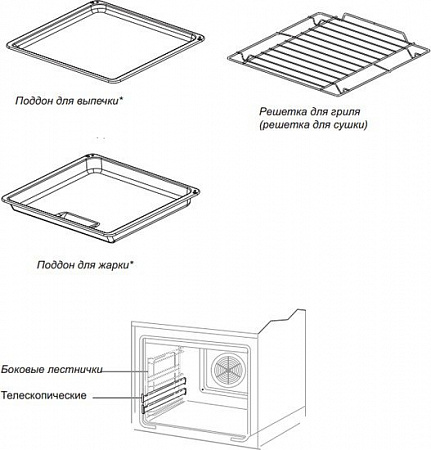 Поддон для выпечки*

Решетка для гриля
(решетка для сушки)

Поддон для жарки*

Боковые лестнички

Телескопические