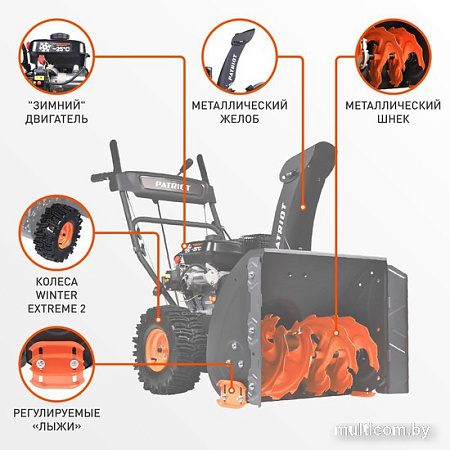 -25°C

"ЗИМНИЙ" ДВИГАТЕЛЬ

PATRIOT

МЕТАЛЛИЧЕСКИЙ ЖЕЛОБ

МЕТАЛЛИЧЕСКИЙ ШНЕК

PATRIOT

PATRIOT

КОЛЕСА WINTER EXTREME 2

РЕГУЛИРУЕМЫЕ «ЛЫЖИ»

multicom.by