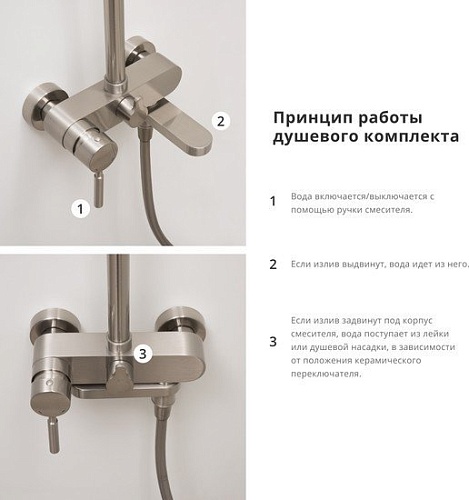 2

1

3

Принцип работы душевого комплекта

1 Вода включается/выключается с помощью ручки смесителя.

2 Если излив выдвинут, вода идет из него.

3 Если излив задвинут под корпус смесителя, вода поступает из лейки или душевой насадки, в зависимости от положения керамического переключателя.