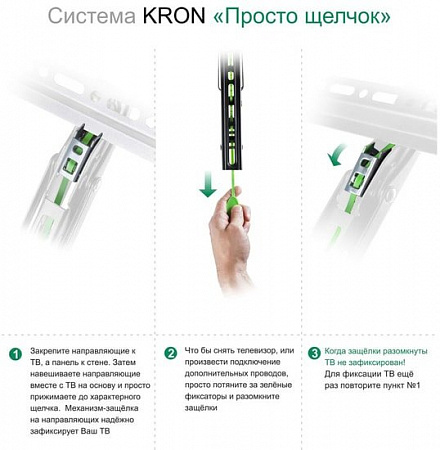 Система KRON «Просто щелчок»

1 Закрепите направляющие к ТВ, а панель к стене. Затем навешиваете направляющие вместе с ТВ на основу и просто прижимаете до характерного щелчка. Механизм-защёлка на направляющих надёжно зафиксирует Ваш ТВ

2 Что бы снять телевизор, или произвести подключение дополнительных проводов, просто потяните за зелёные фиксаторы и разомкните защёлки

3 Когда защёлки разомкнуты ТВ не зафиксирован! Для фиксации ТВ ещё раз повторите пункт №1