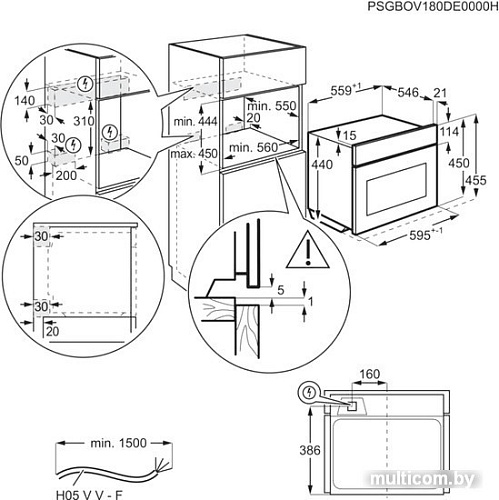 PSGBOV180DE0000H

140
30
310
30
50
200

min. 444
max. 450
min. 550
20
min. 560

$559^{+1}$
546
21
15
114
440
450
455
$595^{+-1}$

30
30
20

5
1

160
386

min. 1500
H05 V V - F

multicom.by