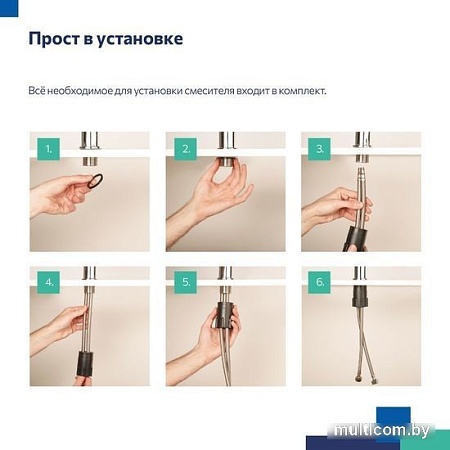 Прост в установке

Всё необходимое для установки смесителя входит в комплект.

1.

2.

3.

4.

5.

6.

multicom.by