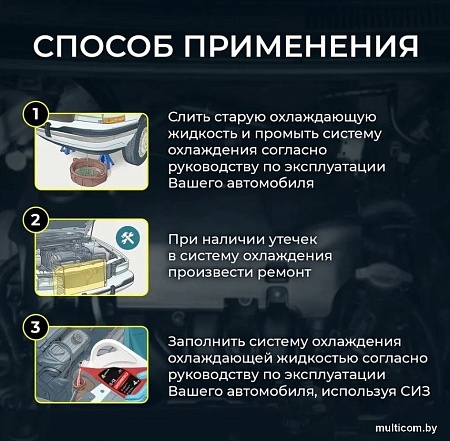 СПОСОБ ПРИМЕНЕНИЯ

1

Слить старую охлаждающую жидкость и промыть систему охлаждения согласно руководству по эксплуатации Вашего автомобиля

2

При наличии утечек в систему охлаждения произвести ремонт

3

Заполнить систему охлаждения охлаждающей жидкостью согласно руководству по эксплуатации Вашего автомобиля, используя СИЗ

multicom.by