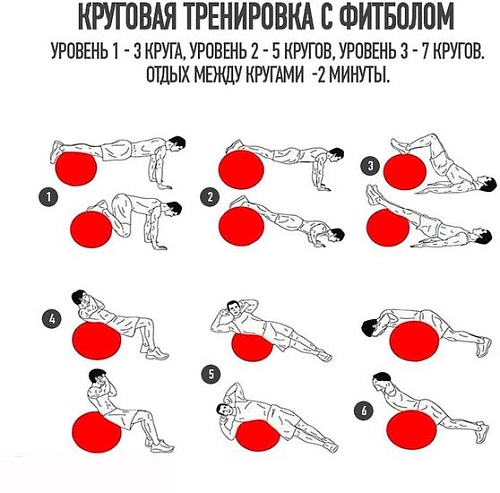 КРУГОВАЯ ТРЕНИРОВКА С ФИТБОЛОМ

УРОВЕНЬ 1 - 3 КРУГА, УРОВЕНЬ 2 - 5 КРУГОВ, УРОВЕНЬ 3 - 7 КРУГОВ. ОТДЫХ МЕЖДУ КРУГАМИ -2 МИНУТЫ.

1

2

3

4

5

6