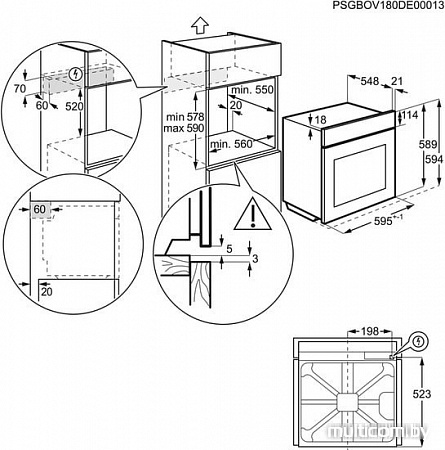 PSGBOV180DE00013

70
60
520

min. 550
20
min 578
max 590
min. 560

548
21
18
114
589
594
595$^{+-1}$

60
20

5
3

198
523

multicom.by