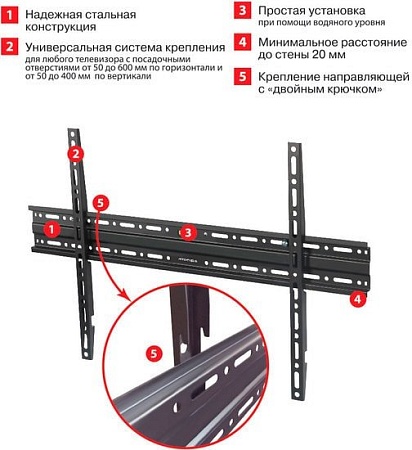 1 Надежная стальная конструкция

2 Универсальная система крепления
для любого телевизора с посадочными отверстиями от 50 до 600 мм по горизонтали и от 50 до 400 мм по вертикали

3 Простая установка
при помощи водяного уровня

4 Минимальное расстояние до стены 20 мм

5 Крепление направляющей с «двойным крючком»

2
5
1
3
4
5