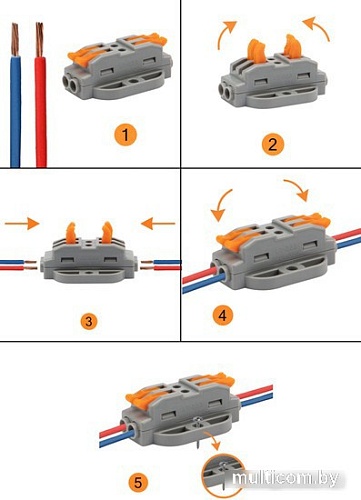 1

2

3

4

5

multicom.by