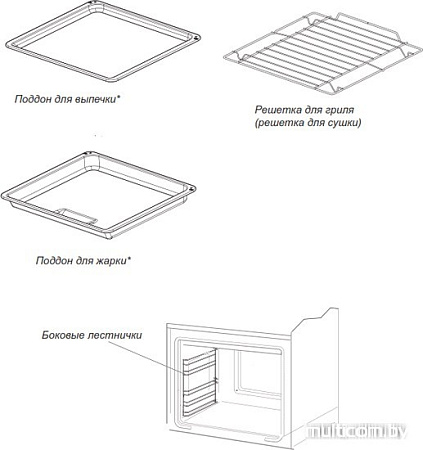 Поддон для выпечки*

Решетка для гриля
(решетка для сушки)

Поддон для жарки*

Боковые лестнички

multicom.by