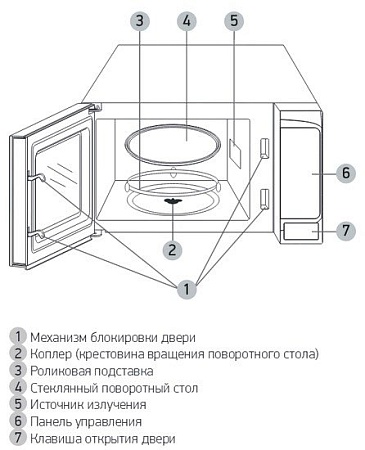 3
4
5
6
7
2
1

1 Механизм блокировки двери
2 Коплер (крестовина вращения поворотного стола)
3 Роликовая подставка
4 Стеклянный поворотный стол
5 Источник излучения
6 Панель управления
7 Клавиша открытия двери