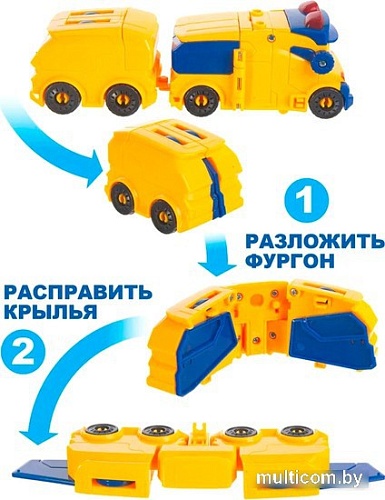 1

РАЗЛОЖИТЬ ФУРГОН

РАСПРАВИТЬ КРЫЛЬЯ

2

multicom.by