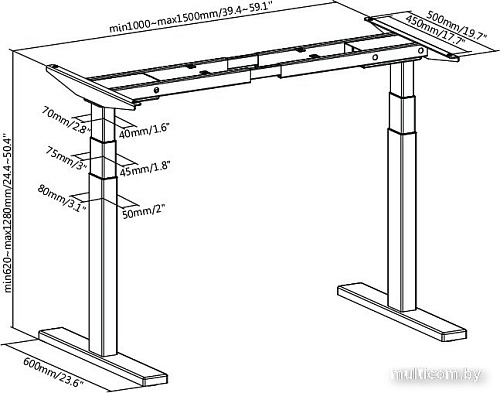 min1000~max1500mm/39.4~59.1"

500mm/19.7"
450mm/17.7"

70mm/2.8"
40mm/1.6"
75mm/3"
45mm/1.8"
80mm/3.1"
50mm/2"

min620~max1280mm/24.4~50.4"

600mm/23.6"

multicom.by