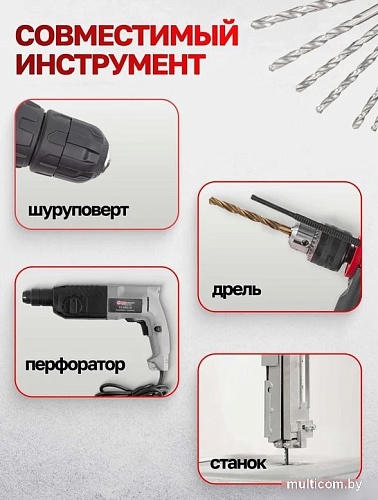 СОВМЕСТИМЫЙ ИНСТРУМЕНТ

шуруповерт

дрель

перфоратор

станок

multicom.by