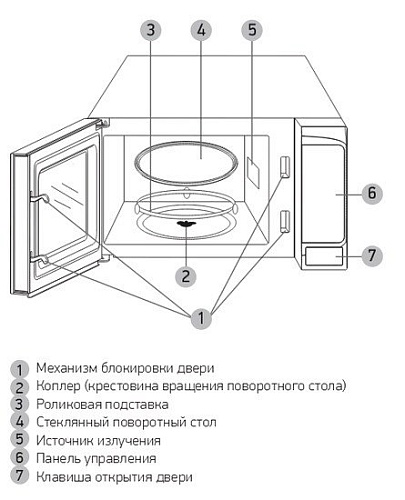 3
4
5
6
7
2
1

1 Механизм блокировки двери
2 Коплер (крестовина вращения поворотного стола)
3 Роликовая подставка
4 Стеклянный поворотный стол
5 Источник излучения
6 Панель управления
7 Клавиша открытия двери