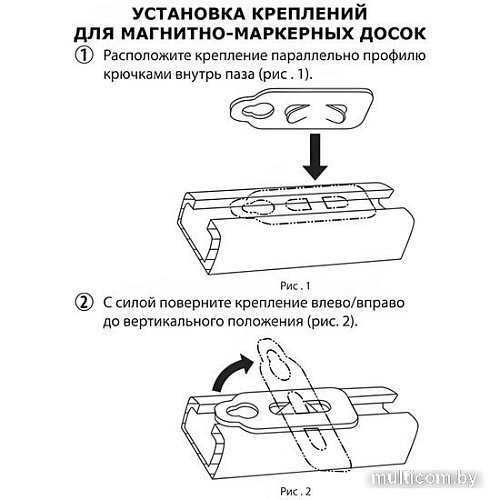 УСТАНОВКА КРЕПЛЕНИЙ
ДЛЯ МАГНИТНО-МАРКЕРНЫХ ДОСОК

① Расположите крепление параллельно профилю крючками внутрь паза (рис . 1).

Рис . 1

② С силой поверните крепление влево/вправо до вертикального положения (рис. 2).

Рис . 2

multicom.by