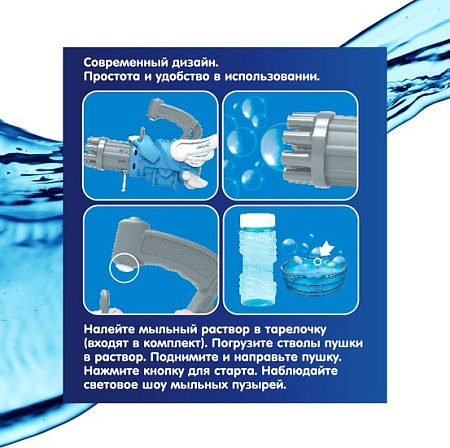 Современный дизайн.
Простота и удобство в использовании.

Налейте мыльный раствор в тарелочку (входят в комплект). Погрузите стволы пушки в раствор. Поднимите и направьте пушку. Нажмите кнопку для старта. Наблюдайте световое шоу мыльных пузырей.