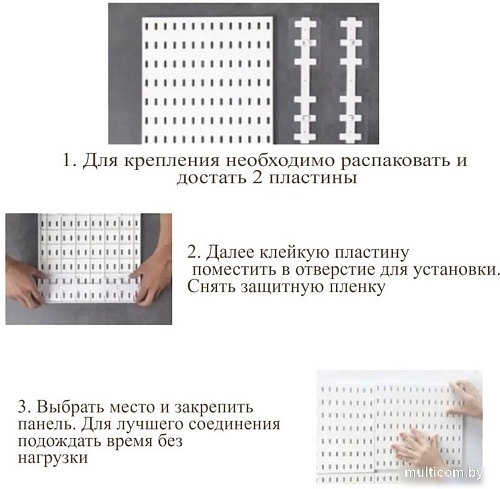 1. Для крепления необходимо распаковать и достать 2 пластины

2. Далее клейкую пластину поместить в отверстие для установки. Снять защитную пленку

3. Выбрать место и закрепить панель. Для лучшего соединения подождать время без нагрузки

multicom.by