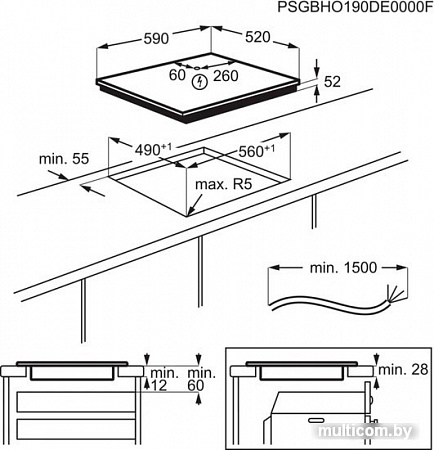 PSGBHO190DE0000F

590

520

60

260

52

$490^{+1}$

$560^{+1}$

min. 55

max. R5

min. 1500

min.
12

min.
60

min. 28

multicom.by