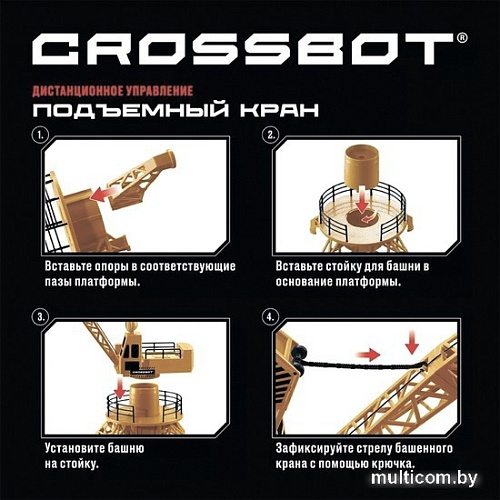 CROSSBOT®

ДИСТАНЦИОННОЕ УПРАВЛЕНИЕ
ПОДЪЕМНЫЙ КРАН

1.

Вставьте опоры в соответствующие пазы платформы.

2.

Вставьте стойку для башни в основание платформы.

3.

CROSSBOT

Установите башню на стойку.

4.

Зафиксируйте стрелу башенного крана с помощью крючка.

multicom.by