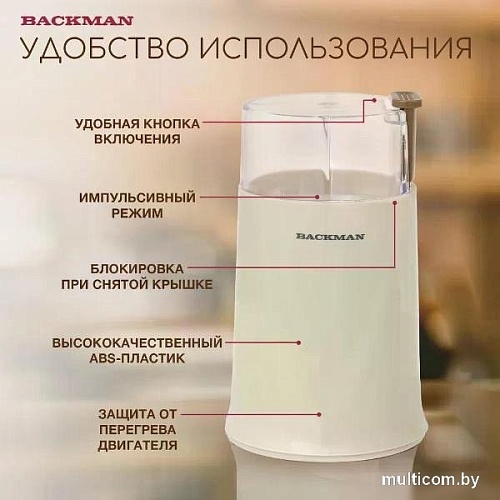 BACKMAN
УДОБСТВО ИСПОЛЬЗОВАНИЯ

УДОБНАЯ КНОПКА ВКЛЮЧЕНИЯ

ИМПУЛЬСИВНЫЙ РЕЖИМ

BACKMAN

БЛОКИРОВКА ПРИ СНЯТОЙ КРЫШКЕ

ВЫСОКОКАЧЕСТВЕННЫЙ ABS-ПЛАСТИК

ЗАЩИТА ОТ ПЕРЕГРЕВА ДВИГАТЕЛЯ

multicom.by