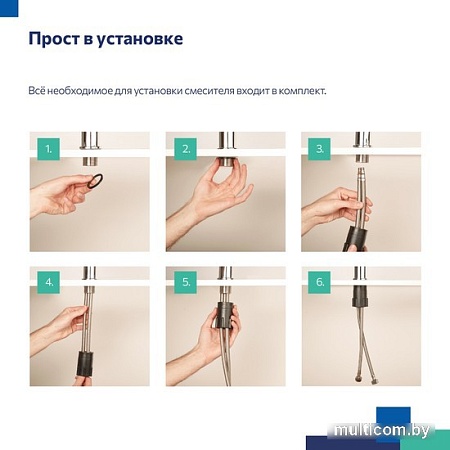 Прост в установке

Всё необходимое для установки смесителя входит в комплект.

1.

2.

3.

4.

5.

6.

multicom.by